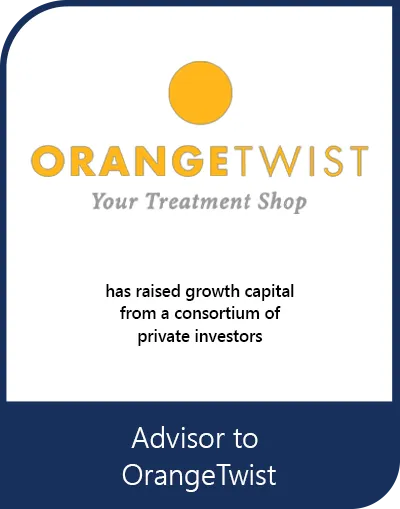 ORANGETWIST
Your Treatment Shop

has raised growth capital from a consortium of private investors

Advisor to
OrangeTwist