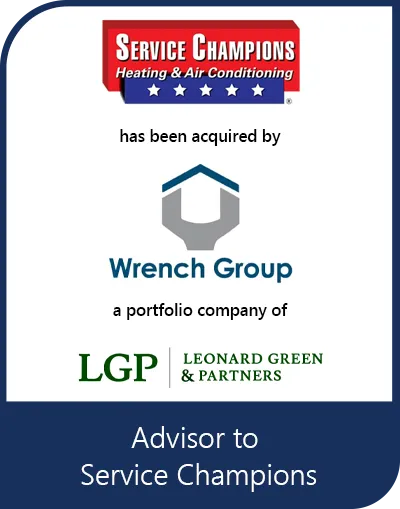 SERVICE CHAMPIONS
Heating & Air Conditioning
®

has been acquired by

Wrench Group

a portfolio company of

LGP
LEONARD GREEN
& PARTNERS

Advisor to
Service Champions